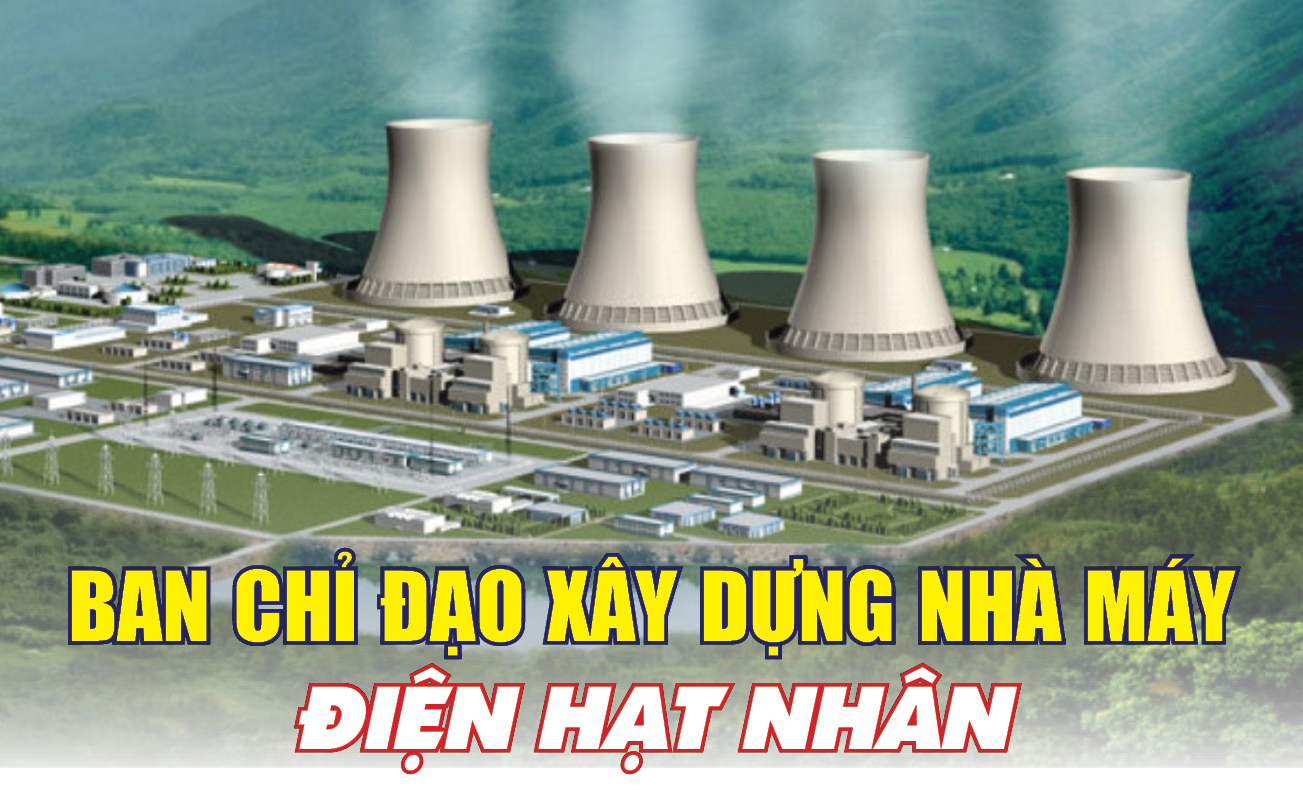 BAN CHỈ ĐẠO XÂY DỰNG NHÀ MÁY
ĐIỆN HẠT NHÂN