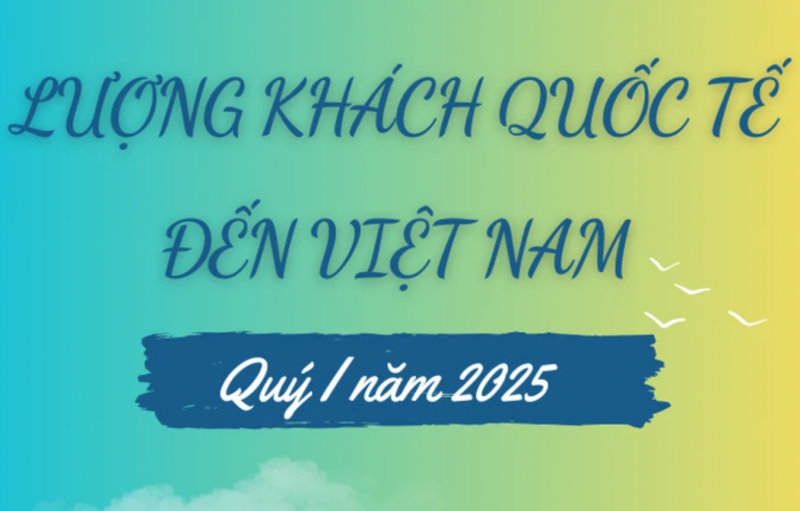 LƯỢNG KHÁCH QUỐC TẾ ĐẾN VIỆT NAM

Quý I năm 2025