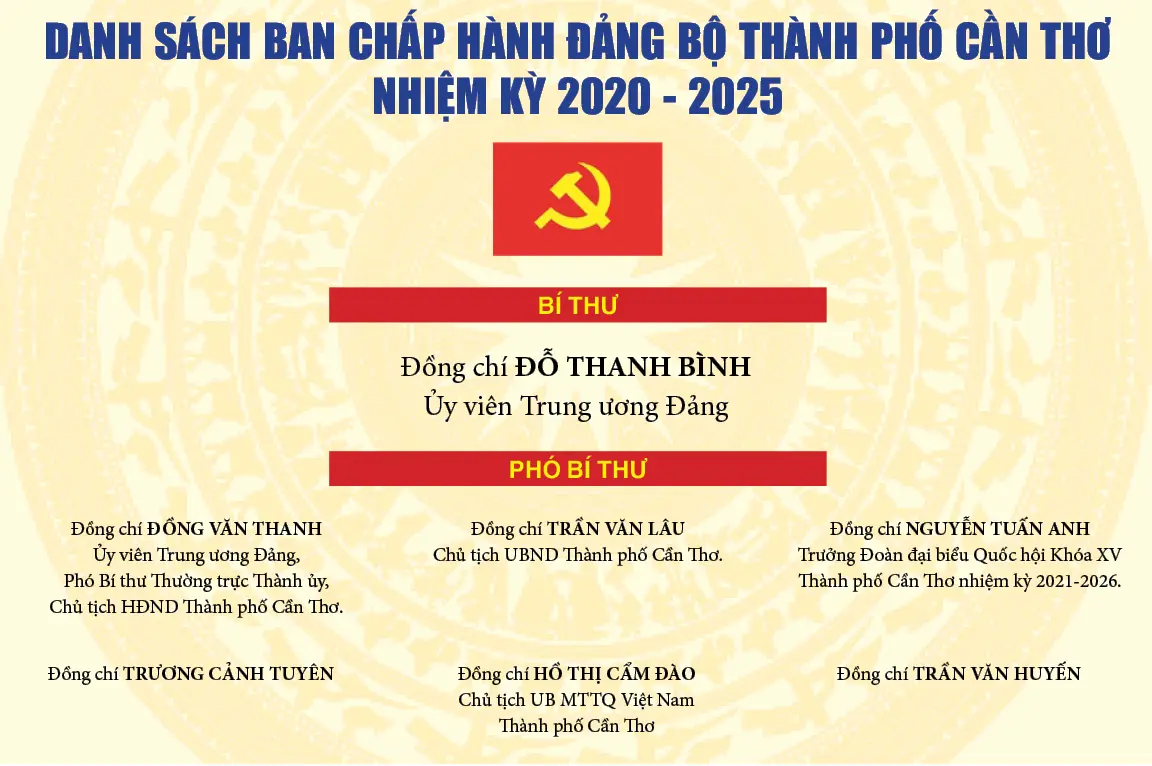 DANH SÁCH BAN CHẤP HÀNH ĐẢNG BỘ THÀNH PHỐ CẦN THƠ
NHIỆM KỲ 2020 - 2025

BÍ THƯ

Đồng chí ĐỖ THANH BÌNH
Ủy viên Trung ương Đảng

PHÓ BÍ THƯ

Đồng chí ĐỒNG VĂN THANH
Ủy viên Trung ương Đảng,
Phó Bí thư Thường trực Thành ủy,
Chủ tịch HĐND Thành phố Cần Thơ.

Đồng chí TRẦN VĂN LÂU
Chủ tịch UBND Thành phố Cần Thơ.

Đồng chí NGUYỄN TUẤN ANH
Trưởng Đoàn đại biểu Quốc hội Khóa XV
Thành phố Cần Thơ nhiệm kỳ 2021-2026.

Đồng chí TRƯƠNG CẢNH TUYÊN

Đồng chí HỒ THỊ CẨM ĐÀO
Chủ tịch UB MTTQ Việt Nam
Thành phố Cần Thơ

Đồng chí TRẦN VĂN HUYẾN